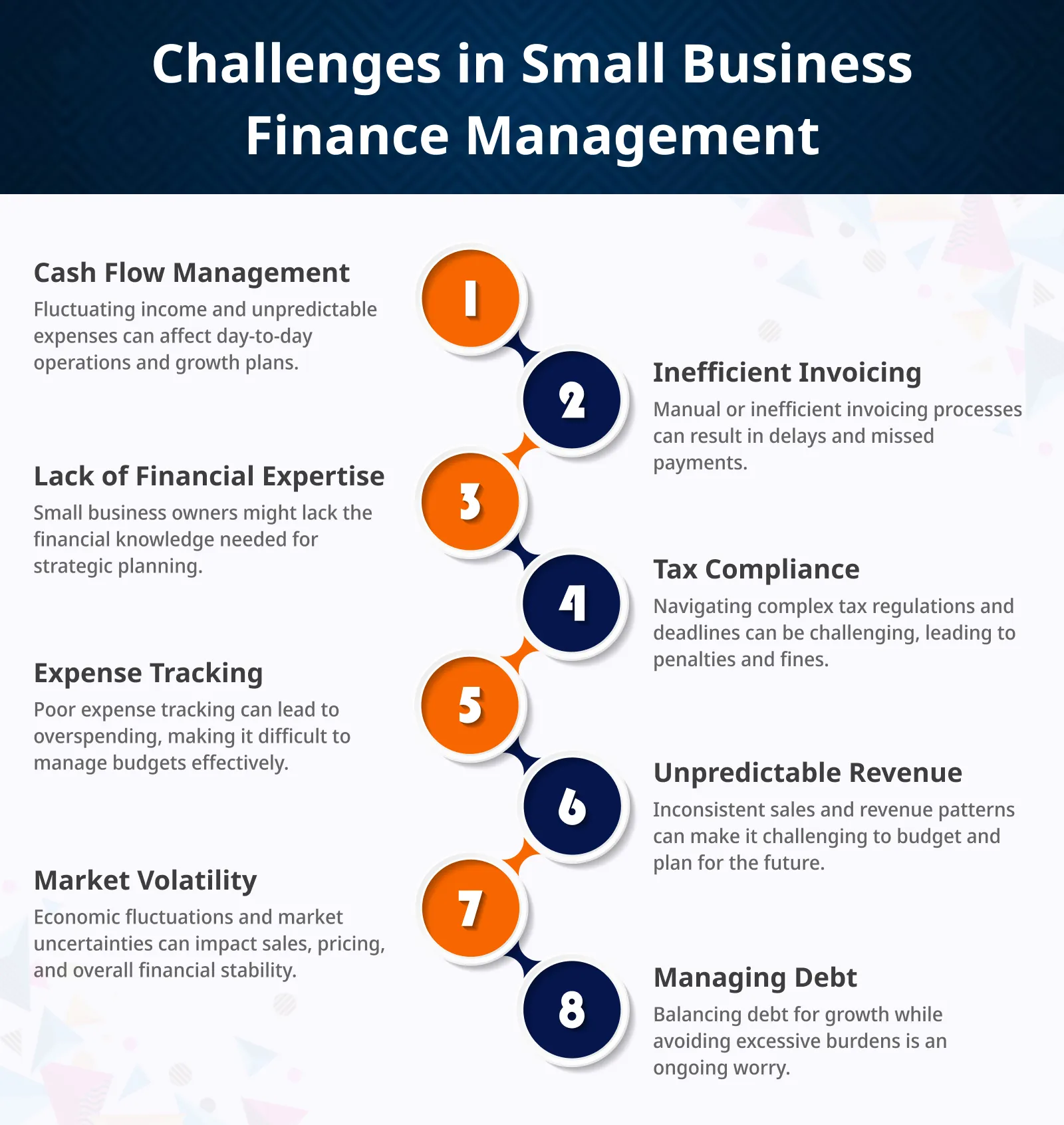 Challenges in Small Business Finance Management

1

Cash Flow Management

Fluctuating income and unpredictable expenses can affect day-to-day operations and growth plans.

2

Inefficient Invoicing

Manual or inefficient invoicing processes can result in delays and missed payments.

3

Lack of Financial Expertise

Small business owners might lack the financial knowledge needed for strategic planning.

4

Tax Compliance

Navigating complex tax regulations and deadlines can be challenging, leading to penalties and fines.

5

Expense Tracking

Poor expense tracking can lead to overspending, making it difficult to manage budgets effectively.

6

Unpredictable Revenue

Inconsistent sales and revenue patterns can make it challenging to budget and plan for the future.

7

Market Volatility

Economic fluctuations and market uncertainties can impact sales, pricing, and overall financial stability.

8

Managing Debt

Balancing debt for growth while avoiding excessive burdens is an ongoing worry.