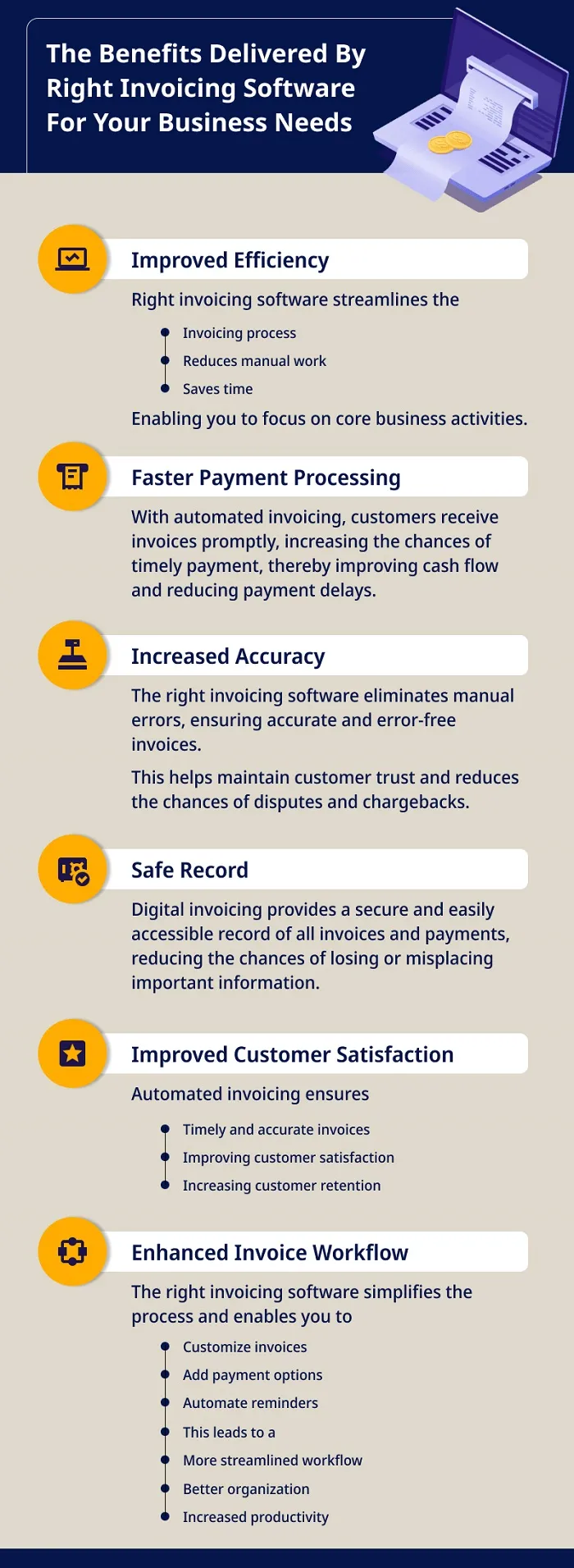 The Benefits Delivered By Right Invoicing Software For Your Business Needs

Improved Efficiency

Right invoicing software streamlines the

- Invoicing process
- Reduces manual work
- Saves time

Enabling you to focus on core business activities.

Faster Payment Processing

With automated invoicing, customers receive invoices promptly, increasing the chances of timely payment, thereby improving cash flow and reducing payment delays.

Increased Accuracy

The right invoicing software eliminates manual errors, ensuring accurate and error-free invoices.

This helps maintain customer trust and reduces the chances of disputes and chargebacks.

Safe Record

Digital invoicing provides a secure and easily accessible record of all invoices and payments, reducing the chances of losing or misplacing important information.

Improved Customer Satisfaction

Automated invoicing ensures

- Timely and accurate invoices
- Improving customer satisfaction
- Increasing customer retention

Enhanced Invoice Workflow

The right invoicing software simplifies the process and enables you to

- Customize invoices
- Add payment options
- Automate reminders
- This leads to a
- More streamlined workflow
- Better organization
- Increased productivity