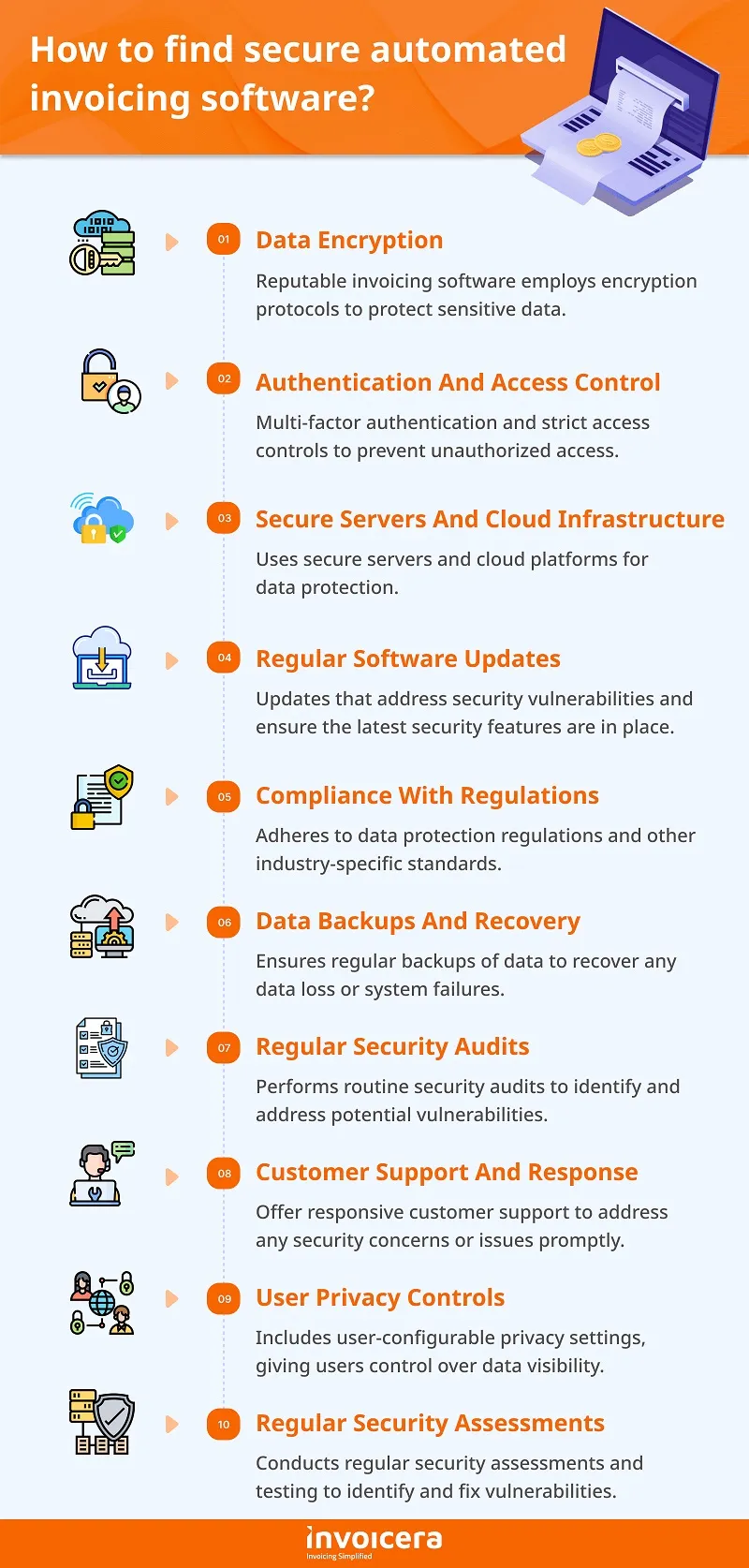 How to find secure automated invoicing software?

01 Data Encryption

Reputable invoicing software employs encryption protocols to protect sensitive data.

02 Authentication And Access Control

Multi-factor authentication and strict access controls to prevent unauthorized access.

03 Secure Servers And Cloud Infrastructure

Uses secure servers and cloud platforms for data protection.

04 Regular Software Updates

Updates that address security vulnerabilities and ensure the latest security features are in place.

05 Compliance With Regulations

Adheres to data protection regulations and other industry-specific standards.

06 Data Backups And Recovery

Ensures regular backups of data to recover any data loss or system failures.

07 Regular Security Audits

Performs routine security audits to identify and address potential vulnerabilities.

08 Customer Support And Response

Offer responsive customer support to address any security concerns or issues promptly.

09 User Privacy Controls

Includes user-configurable privacy settings, giving users control over data visibility.

10 Regular Security Assessments

Conducts regular security assessments and testing to identify and fix vulnerabilities.

invoicera
Invoicing Simplified