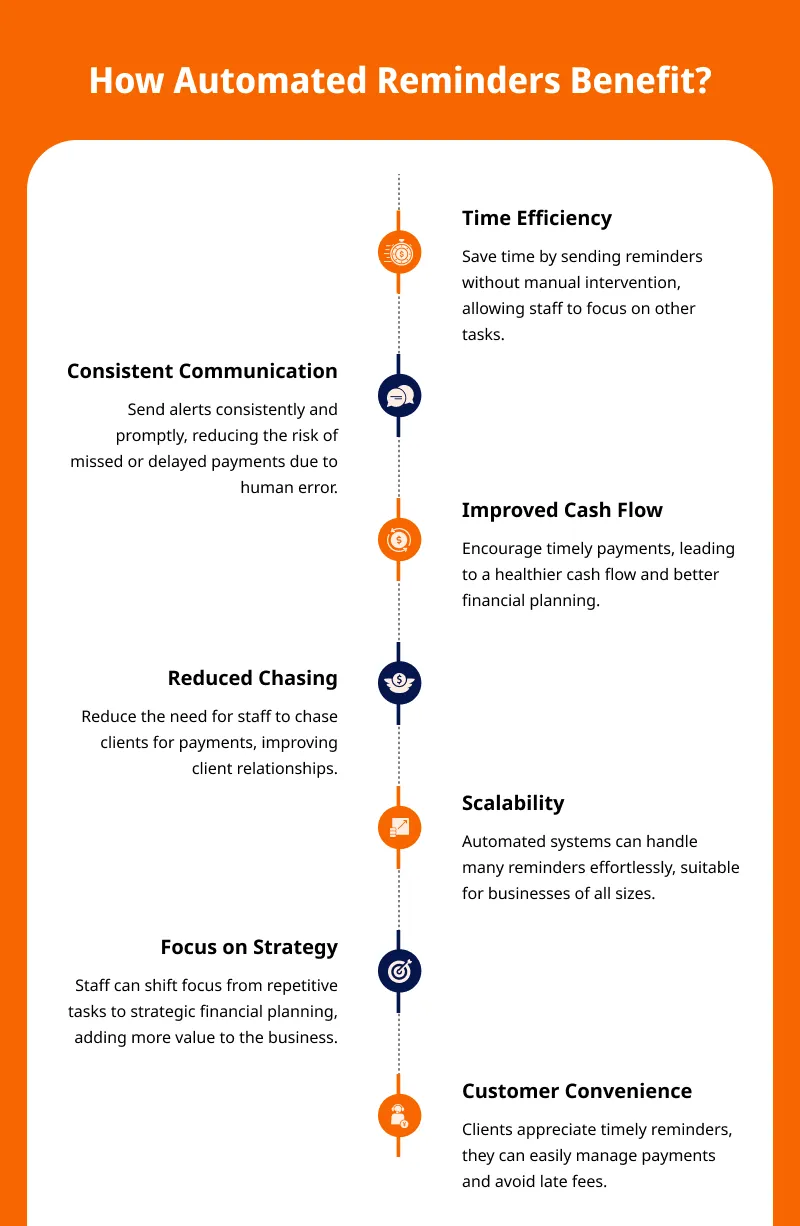 How Automated Reminders Benefit?

Time Efficiency

Save time by sending reminders without manual intervention, allowing staff to focus on other tasks.

Consistent Communication

Send alerts consistently and promptly, reducing the risk of missed or delayed payments due to human error.

Improved Cash Flow

Encourage timely payments, leading to a healthier cash flow and better financial planning.

Reduced Chasing

Reduce the need for staff to chase clients for payments, improving client relationships.

Scalability

Automated systems can handle many reminders effortlessly, suitable for businesses of all sizes.

Focus on Strategy

Staff can shift focus from repetitive tasks to strategic financial planning, adding more value to the business.

Customer Convenience

Clients appreciate timely reminders, they can easily manage payments and avoid late fees.