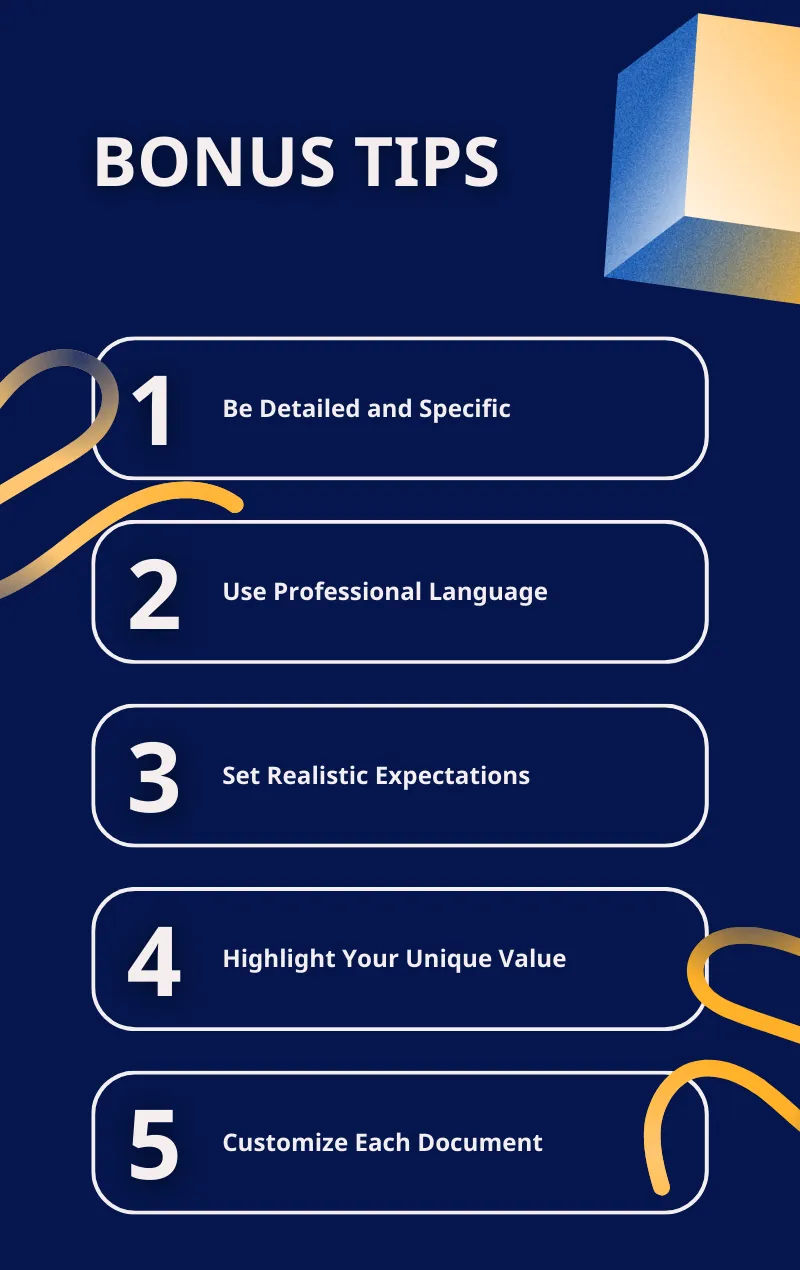 BONUS TIPS

1 Be Detailed and Specific

2 Use Professional Language

3 Set Realistic Expectations

4 Highlight Your Unique Value

5 Customize Each Document