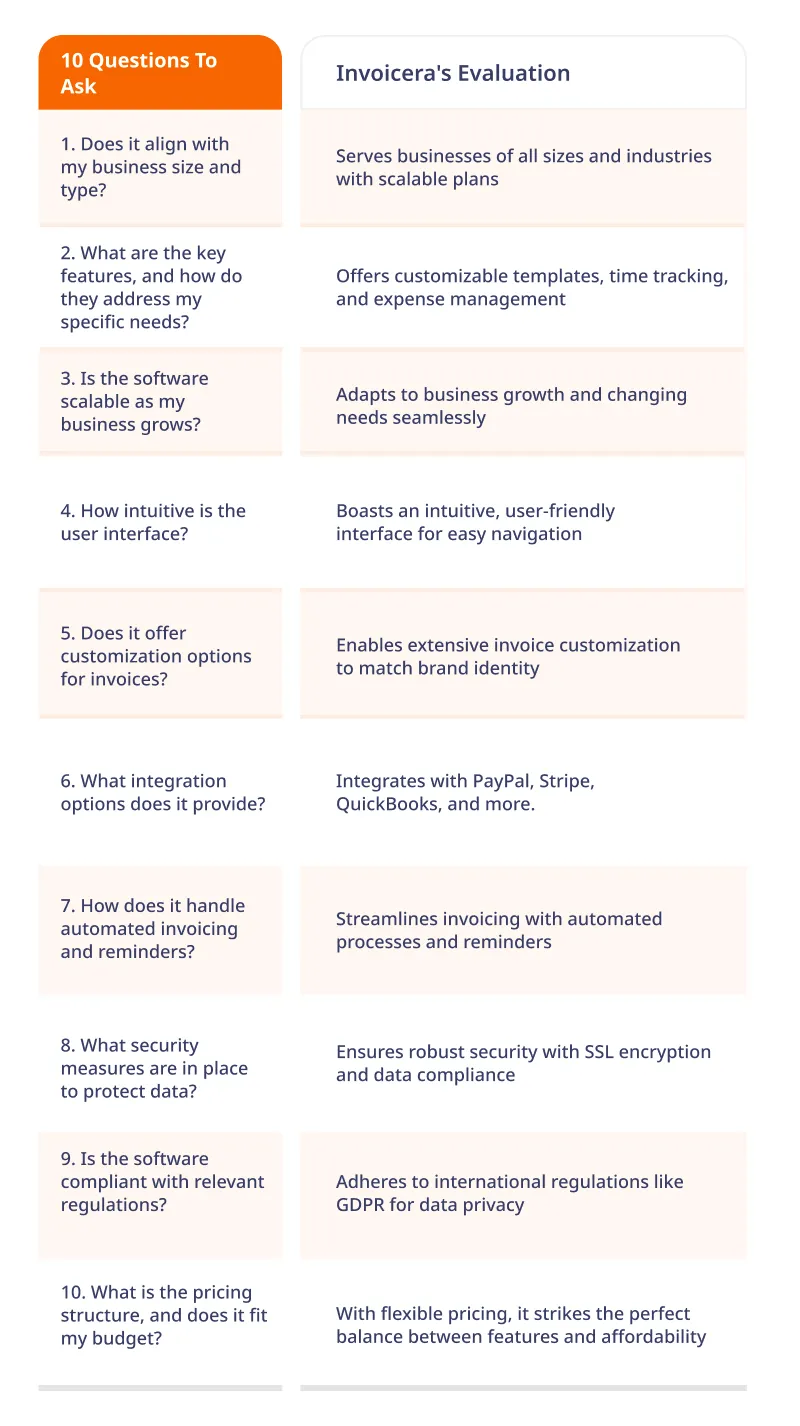 | 10 Questions To Ask | Invoicera's Evaluation |
|---|---|
| 1. Does it align with my business size and type? | Serves businesses of all sizes and industries with scalable plans |
| 2. What are the key features, and how do they address my specific needs? | Offers customizable templates, time tracking, and expense management |
| 3. Is the software scalable as my business grows? | Adapts to business growth and changing needs seamlessly |
| 4. How intuitive is the user interface? | Boasts an intuitive, user-friendly interface for easy navigation |
| 5. Does it offer customization options for invoices? | Enables extensive invoice customization to match brand identity |
| 6. What integration options does it provide? | Integrates with PayPal, Stripe, QuickBooks, and more. |
| 7. How does it handle automated invoicing and reminders? | Streamlines invoicing with automated processes and reminders |
| 8. What security measures are in place to protect data? | Ensures robust security with SSL encryption and data compliance |
| 9. Is the software compliant with relevant regulations? | Adheres to international regulations like GDPR for data privacy |
| 10. What is the pricing structure, and does it fit my budget? | With flexible pricing, it strikes the perfect balance between features and affordability |