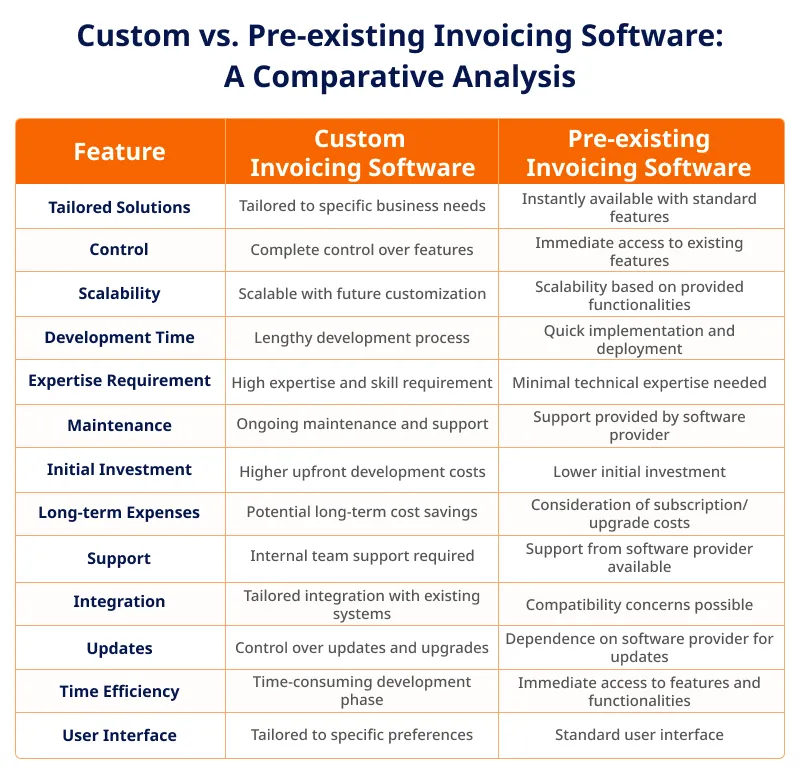 Custom vs. Pre-existing Invoicing Software: A Comparative Analysis

| Feature | Custom Invoicing Software | Pre-existing Invoicing Software |
|---|---|---|
| Tailored Solutions | Tailored to specific business needs | Instantly available with standard features |
| Control | Complete control over features | Immediate access to existing features |
| Scalability | Scalable with future customization | Scalability based on provided functionalities |
| Development Time | Lengthy development process | Quick implementation and deployment |
| Expertise Requirement | High expertise and skill requirement | Minimal technical expertise needed |
| Maintenance | Ongoing maintenance and support | Support provided by software provider |
| Initial Investment | Higher upfront development costs | Lower initial investment |
| Long-term Expenses | Potential long-term cost savings | Consideration of subscription/ upgrade costs |
| Support | Internal team support required | Support from software provider available |
| Integration | Tailored integration with existing systems | Compatibility concerns possible |
| Updates | Control over updates and upgrades | Dependence on software provider for updates |
| Time Efficiency | Time-consuming development phase | Immediate access to features and functionalities |
| User Interface | Tailored to specific preferences | Standard user interface |