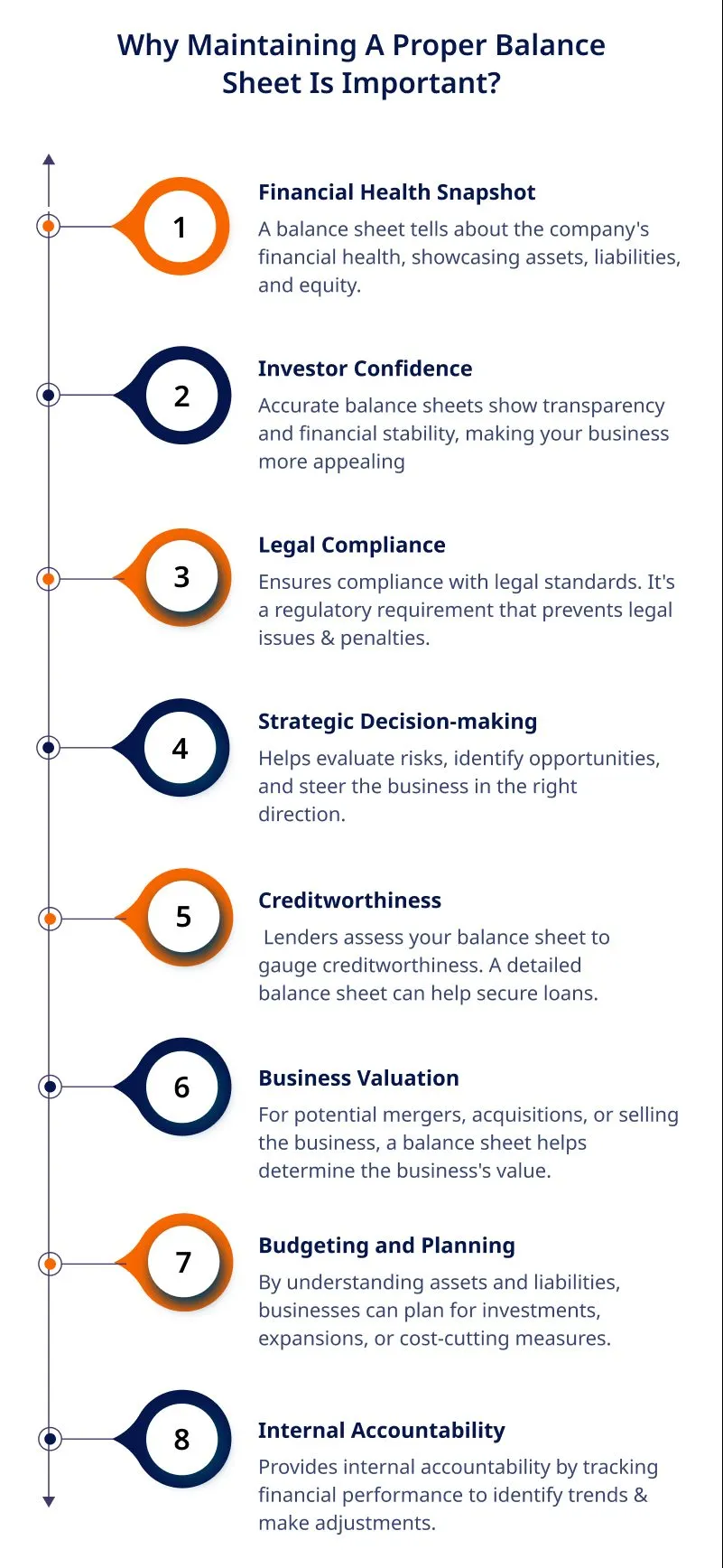 Why Maintaining A Proper Balance Sheet Is Important?

1

Financial Health Snapshot
A balance sheet tells about the company's financial health, showcasing assets, liabilities, and equity.

2

Investor Confidence
Accurate balance sheets show transparency and financial stability, making your business more appealing

3

Legal Compliance
Ensures compliance with legal standards. It's a regulatory requirement that prevents legal issues & penalties.

4

Strategic Decision-making
Helps evaluate risks, identify opportunities, and steer the business in the right direction.

5

Creditworthiness
Lenders assess your balance sheet to gauge creditworthiness. A detailed balance sheet can help secure loans.

6

Business Valuation
For potential mergers, acquisitions, or selling the business, a balance sheet helps determine the business's value.

7

Budgeting and Planning
By understanding assets and liabilities, businesses can plan for investments, expansions, or cost-cutting measures.

8

Internal Accountability
Provides internal accountability by tracking financial performance to identify trends & make adjustments.