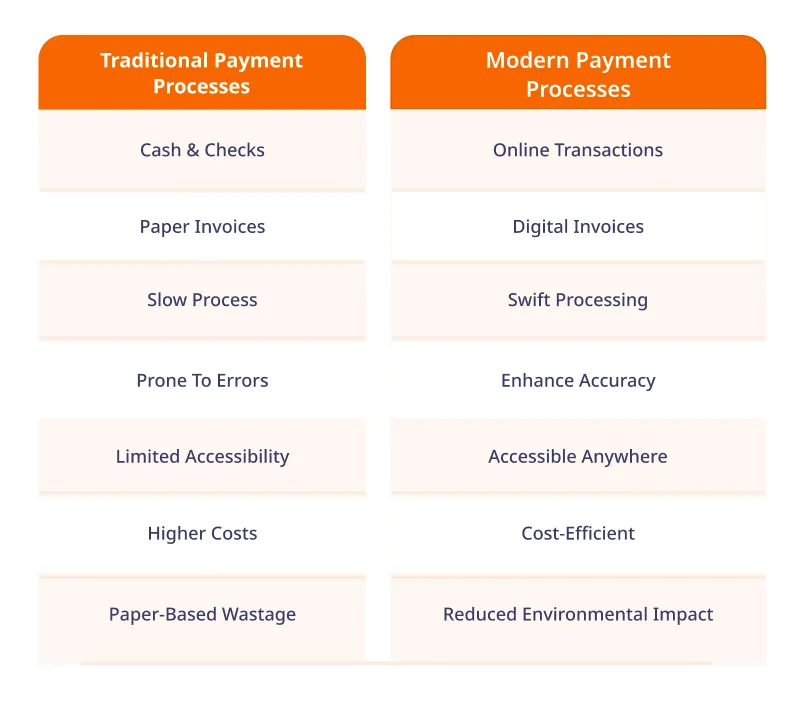 | Traditional Payment Processes | Modern Payment Processes |
|---|---|
| Cash & Checks | Online Transactions |
| Paper Invoices | Digital Invoices |
| Slow Process | Swift Processing |
| Prone To Errors | Enhance Accuracy |
| Limited Accessibility | Accessible Anywhere |
| Higher Costs | Cost-Efficient |
| Paper-Based Wastage | Reduced Environmental Impact |