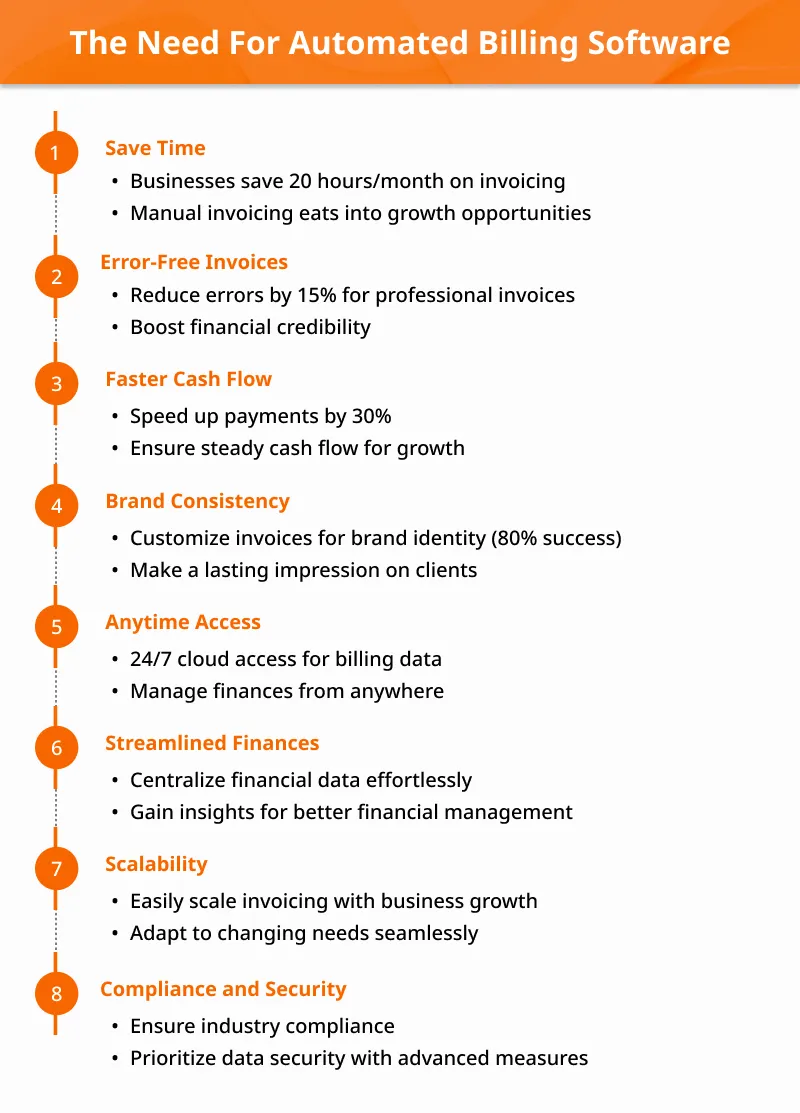 The Need For Automated Billing Software

1
Save Time
• Businesses save 20 hours/month on invoicing
• Manual invoicing eats into growth opportunities

2
Error-Free Invoices
• Reduce errors by 15% for professional invoices
• Boost financial credibility

3
Faster Cash Flow
• Speed up payments by 30%
• Ensure steady cash flow for growth

4
Brand Consistency
• Customize invoices for brand identity (80% success)
• Make a lasting impression on clients

5
Anytime Access
• 24/7 cloud access for billing data
• Manage finances from anywhere

6
Streamlined Finances
• Centralize financial data effortlessly
• Gain insights for better financial management

7
Scalability
• Easily scale invoicing with business growth
• Adapt to changing needs seamlessly

8
Compliance and Security
• Ensure industry compliance
• Prioritize data security with advanced measures